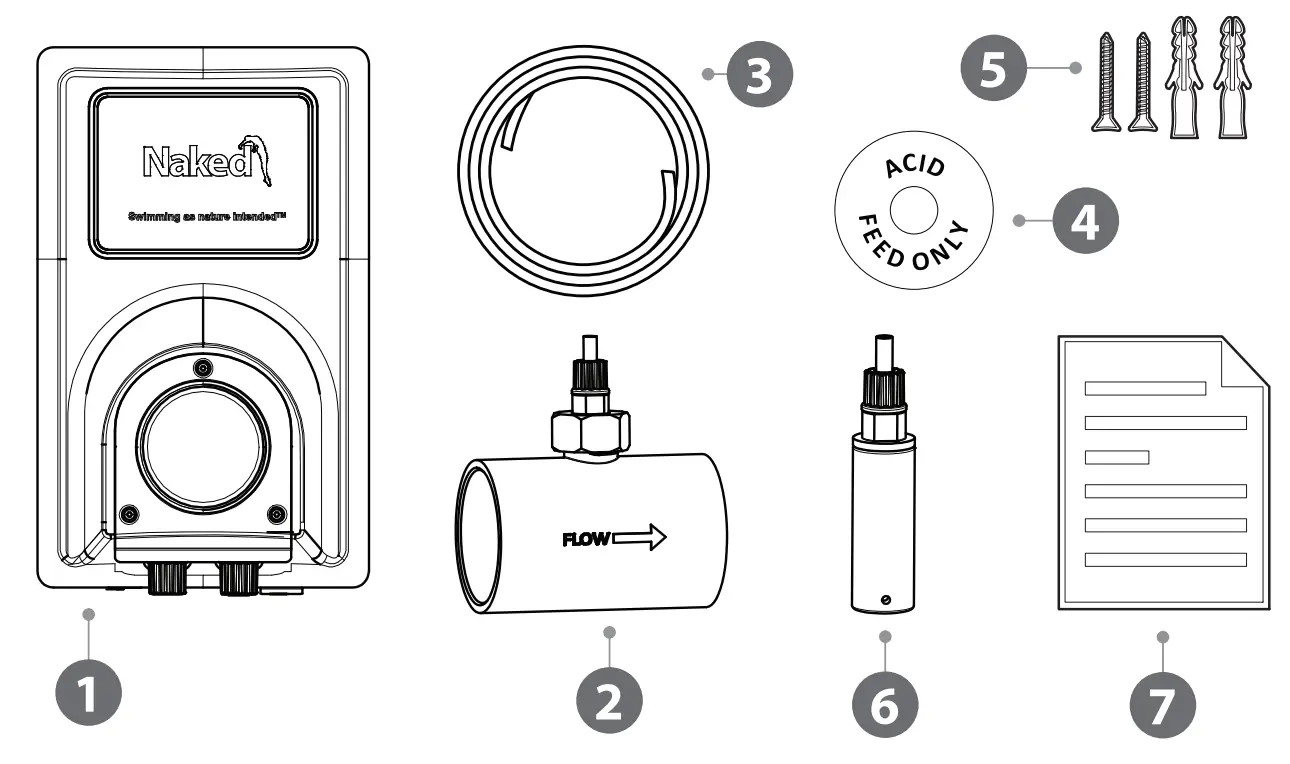 Naked

Swimming as nature intended™

3

5

ACID FEED ONLY

4

FLOW

1

2

6

7