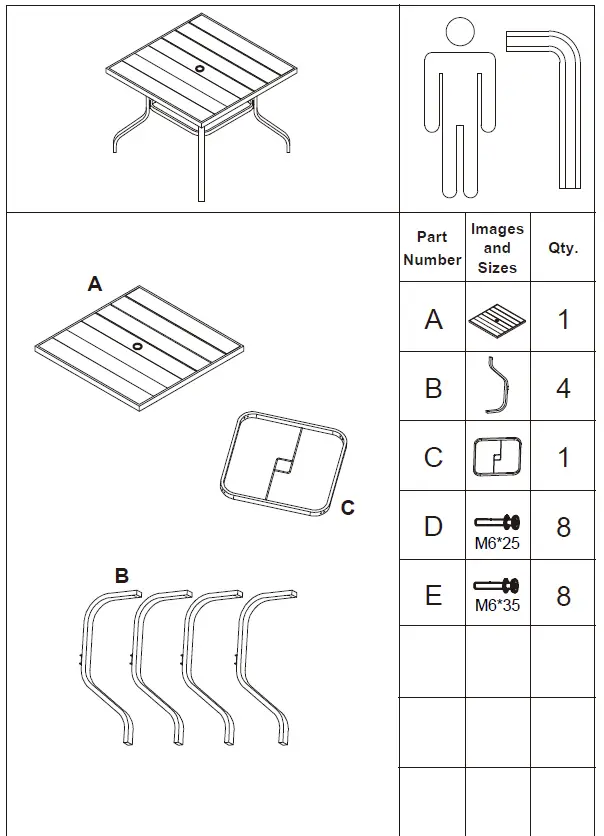 A

C

B

| Part Number | Images and Sizes | Qty. |
|---|---|---|
| A | | 1 |
| B | | 4 |
| C | | 1 |
| D | M6*25 | 8 |
| E | M6*35 | 8 |
| | | |
| | | |
| | | |