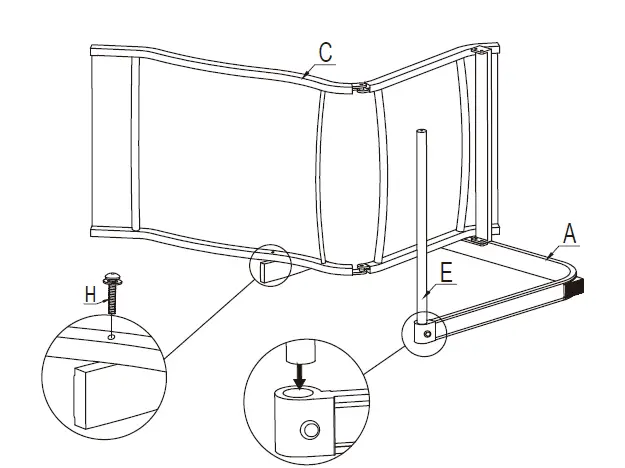 C
A
E
H