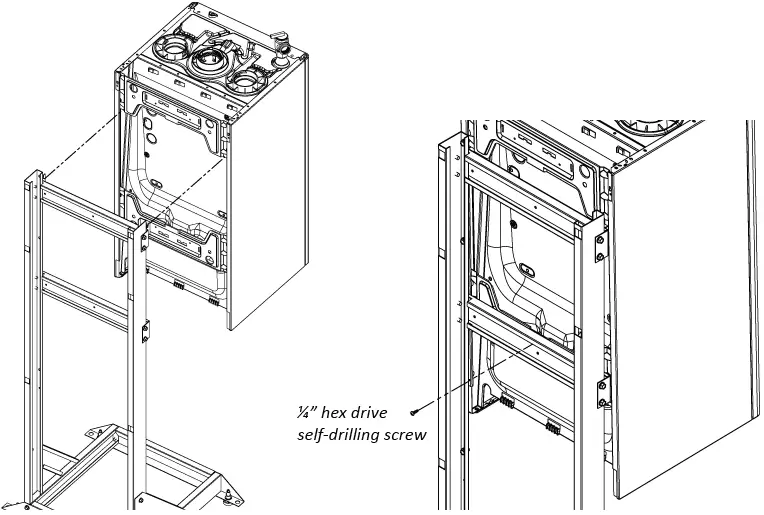 ¼" hex drive self-drilling screw