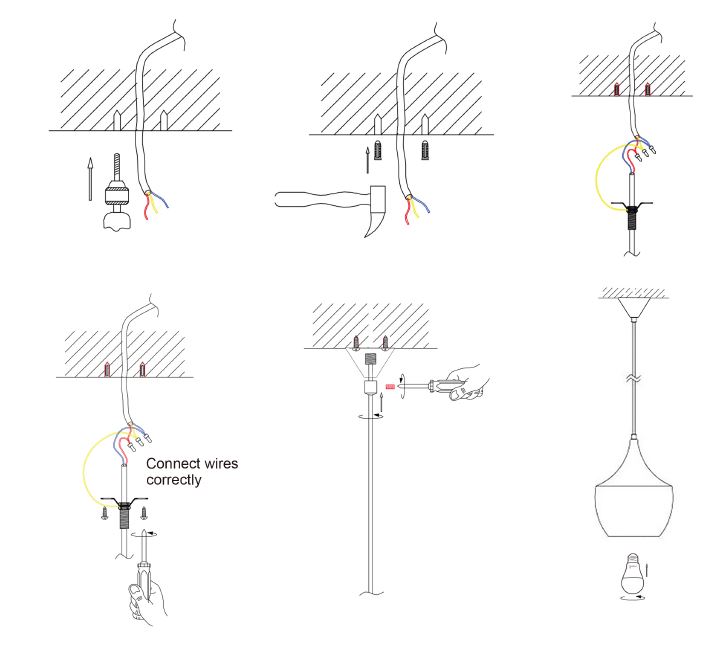 Connect wires correctly