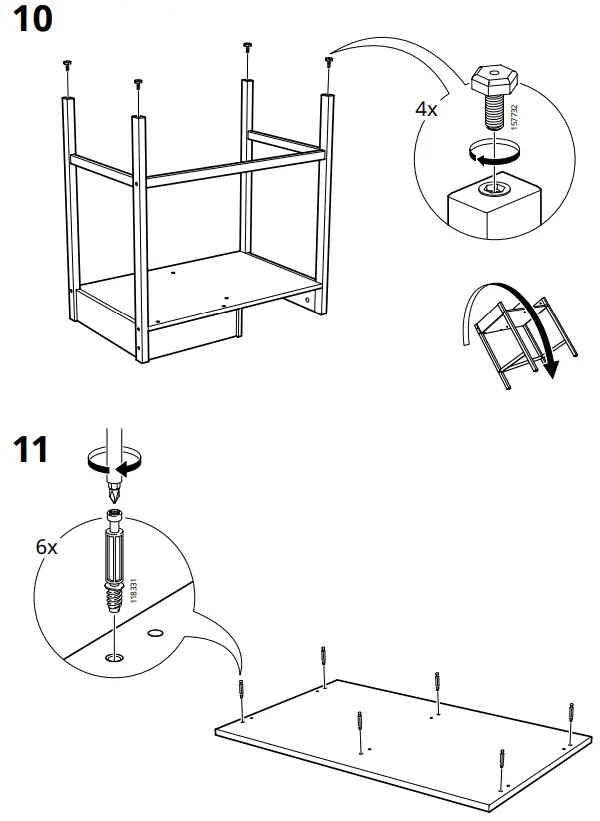 10

4x

157732

11

6x

118331