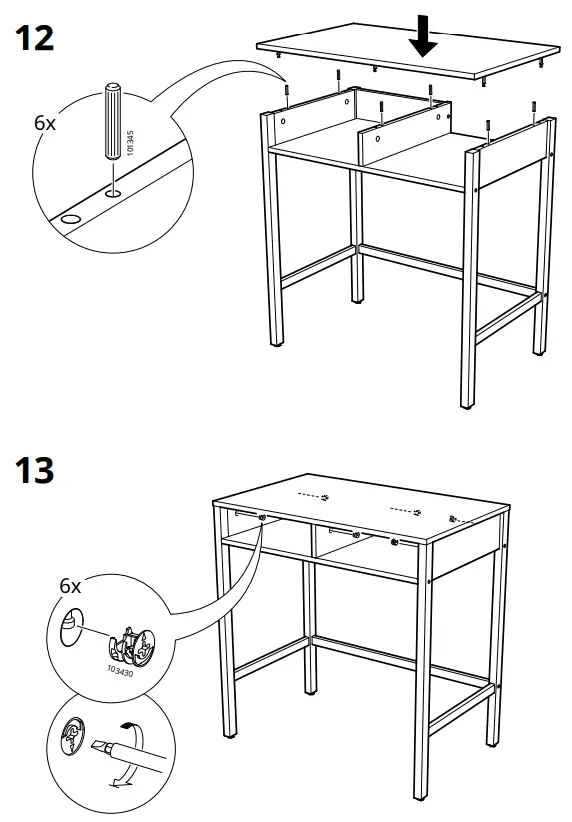 12

6x

101345

13

6x

103430