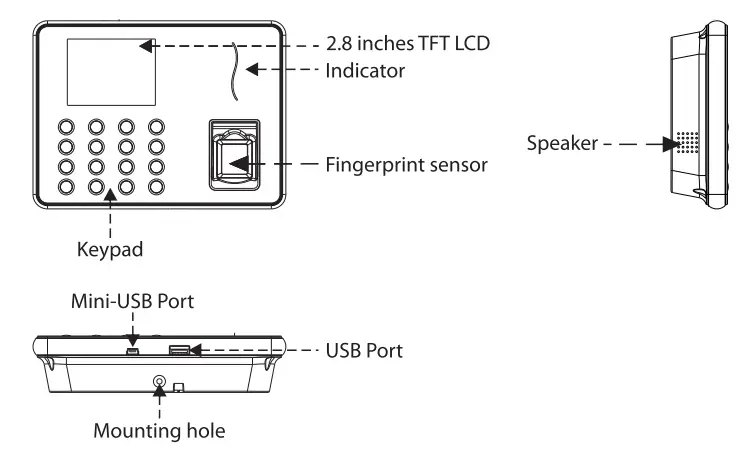 2.8 inches TFT LCD
Indicator
Fingerprint sensor
Keypad
Speaker
Mini-USB Port
USB Port
Mounting hole