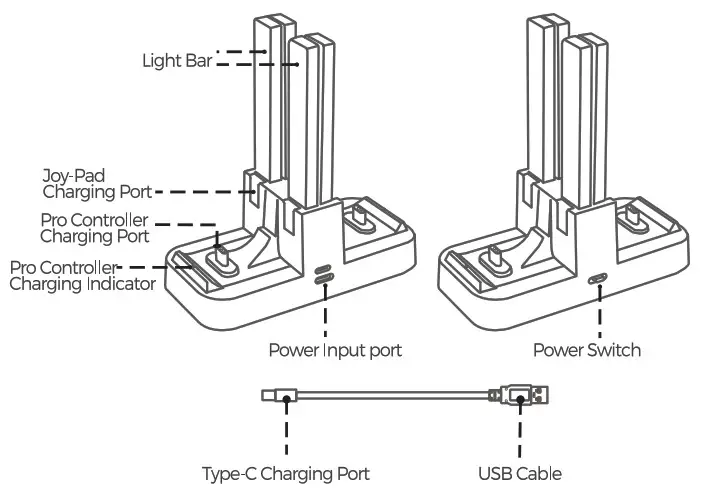 Light Bar

Joy-Pad Charging Port

Pro Controller Charging Port

Pro Controller Charging Indicator

Power Input port

Power Switch

Type-C Charging Port

USB Cable