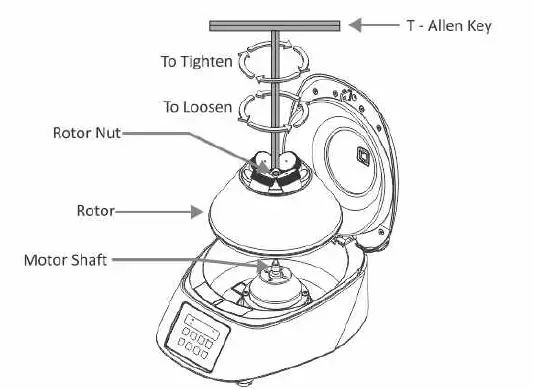 T - Allen Key
To Tighten
To Loosen
Rotor Nut
Rotor
Motor Shaft