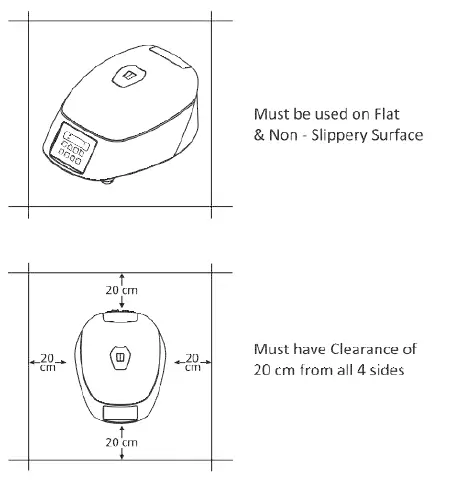 Must be used on Flat
& Non - Slippery Surface

20 cm

20 cm

20 cm

20 cm

Must have Clearance of
20 cm from all 4 sides