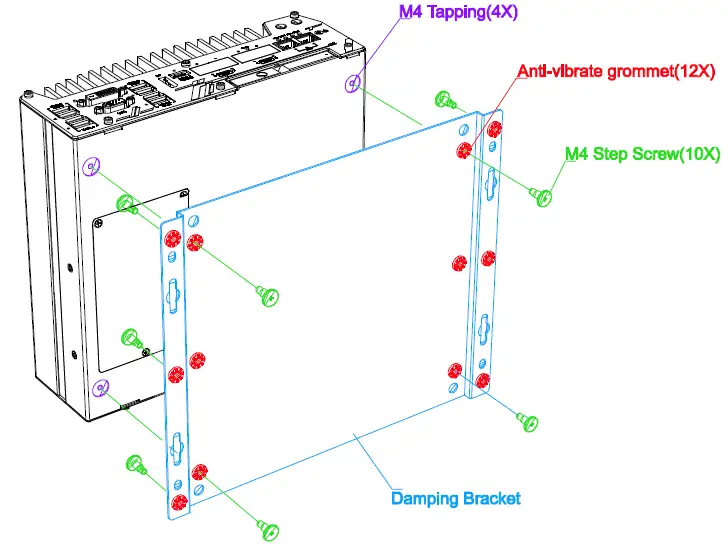 M4 Tapping(4X)

Anti-vibrate grommet(12X)

M4 Step Screw(10X)

Damping Bracket