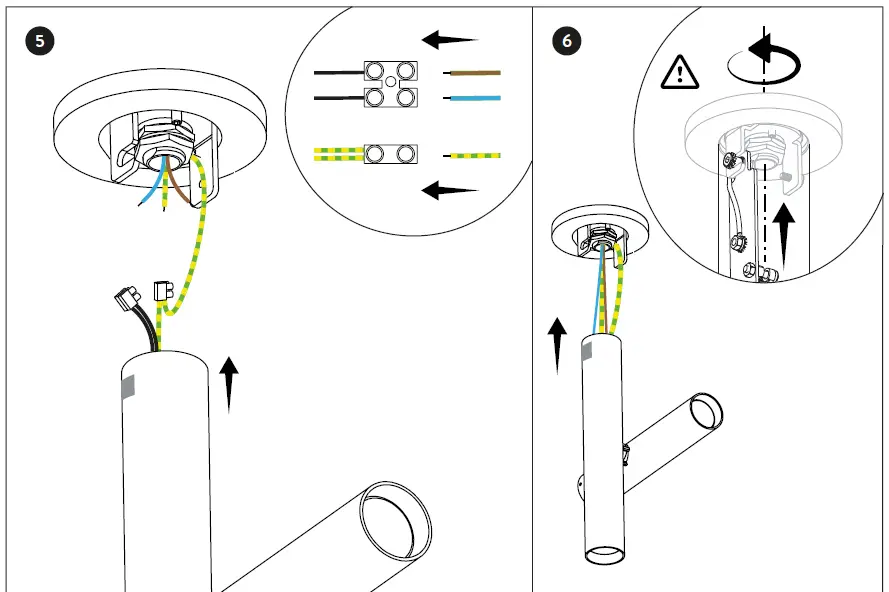 5

6