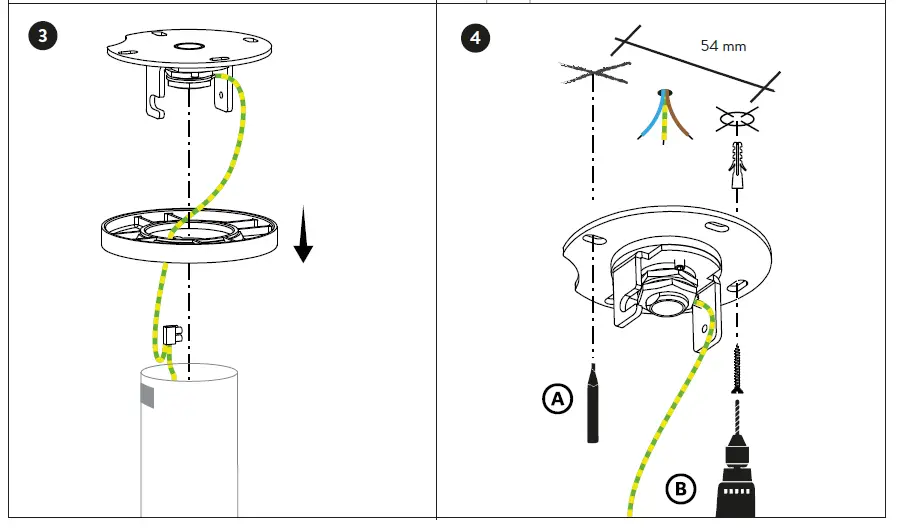 3

4

54 mm

A

B