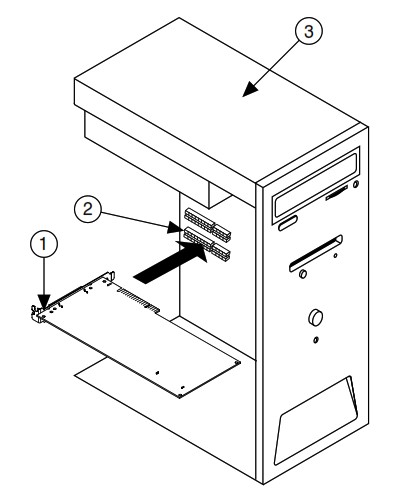 3

2

1