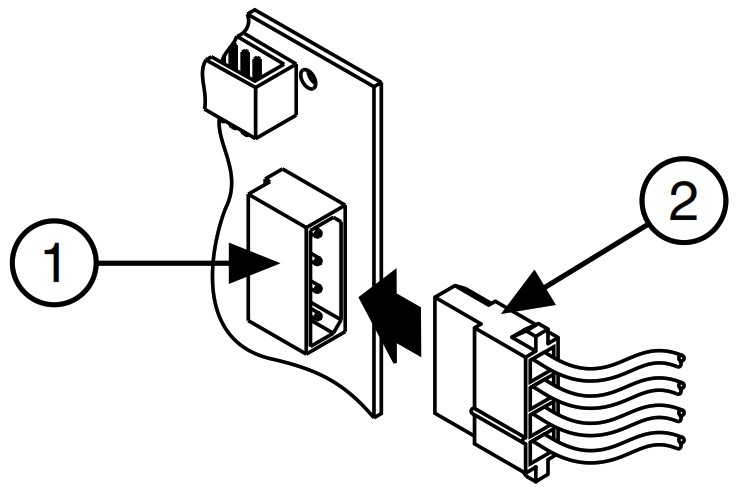 1
2