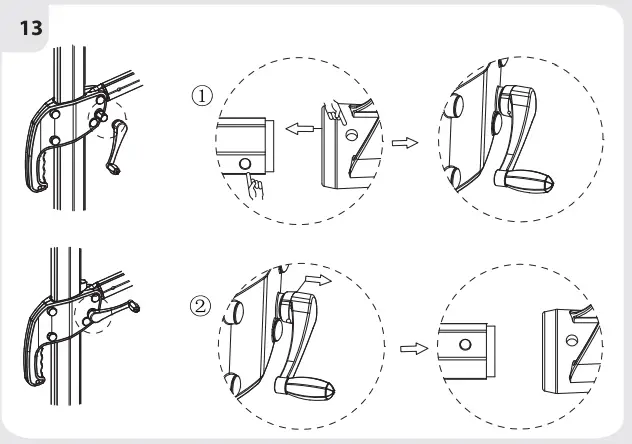 13

①

②