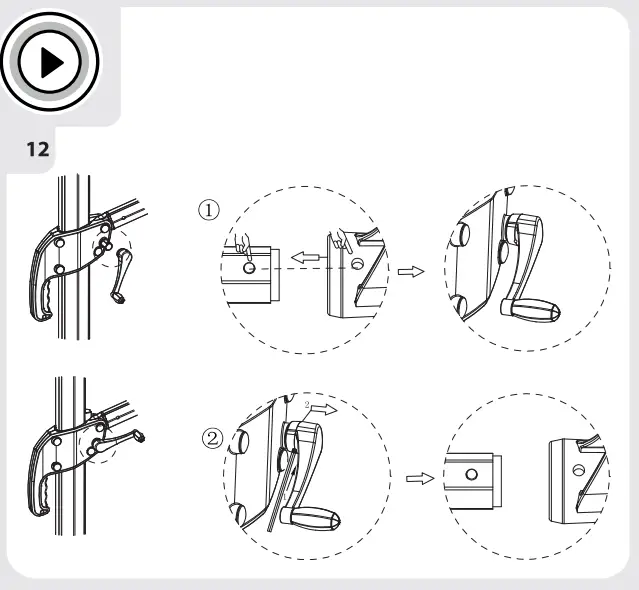 12

①

②

2

1