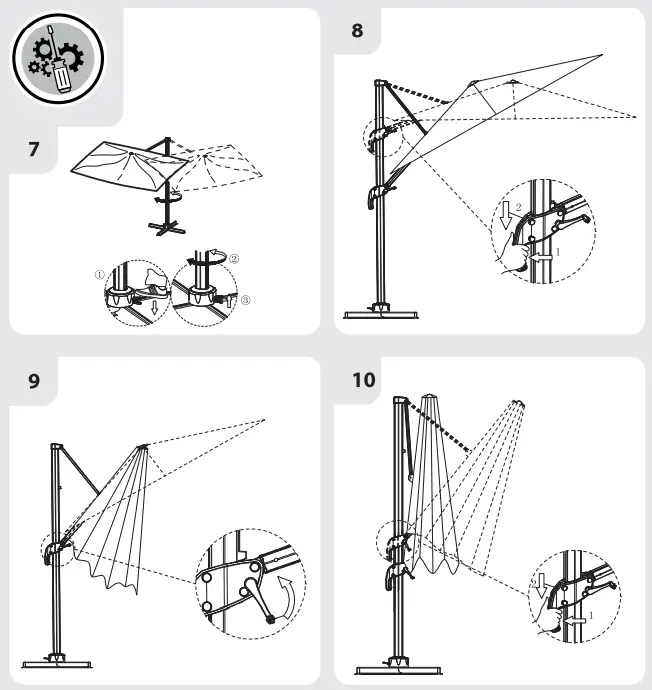 7

①

②

③

8

2

1

9

10

2

1