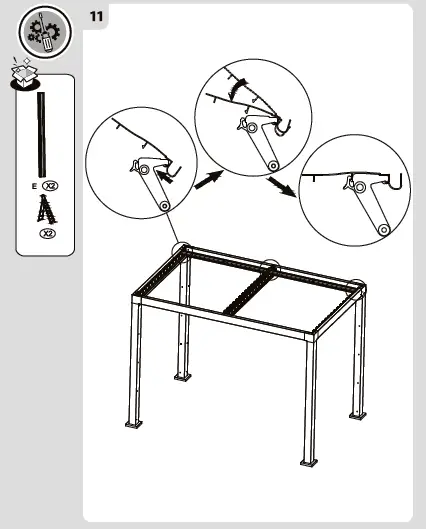 11

E X2

X2