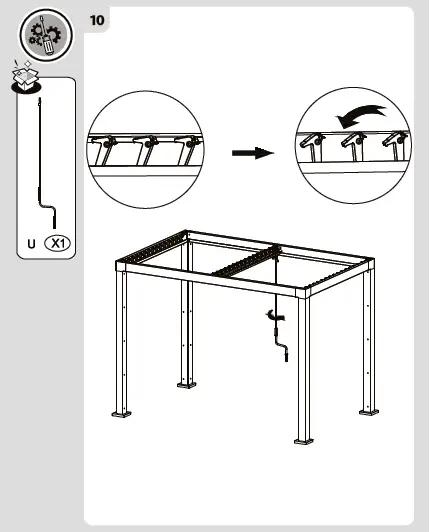 10

U X1