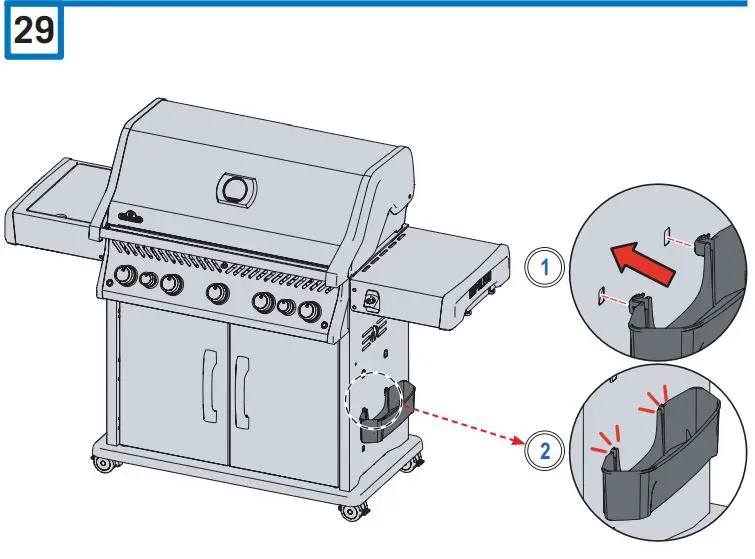 29

1

2