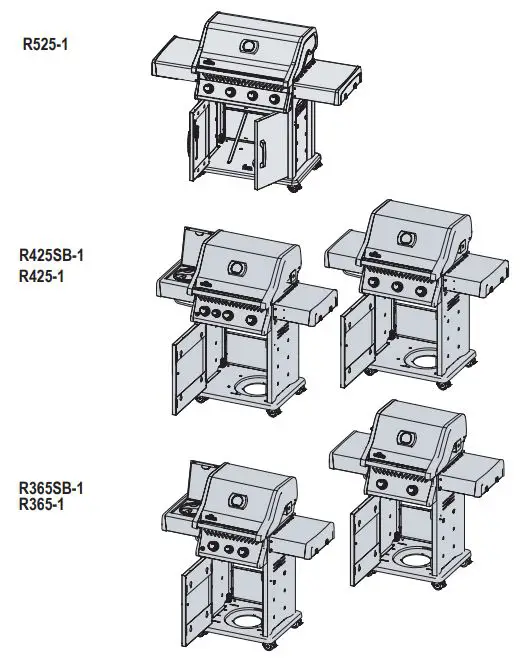 R525-1

R425SB-1
R425-1

R365SB-1
R365-1