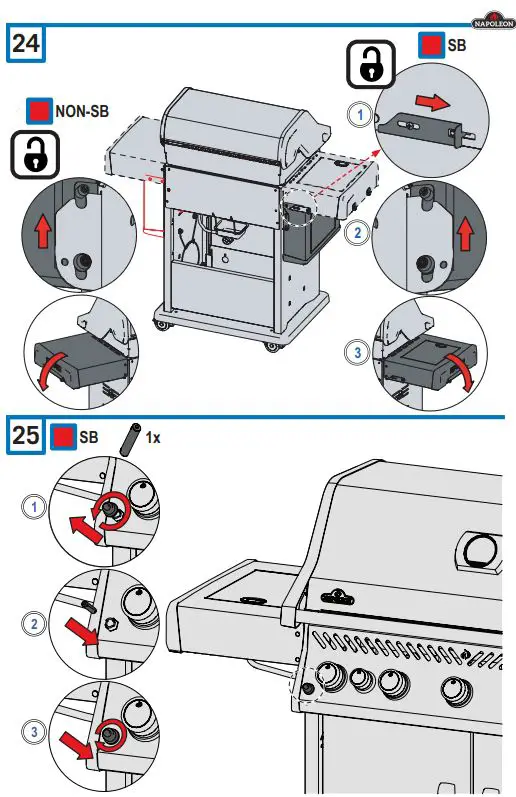 NAPOLEON

24

SB

NON-SB

1

2

3

25

SB

1x

1

2

3