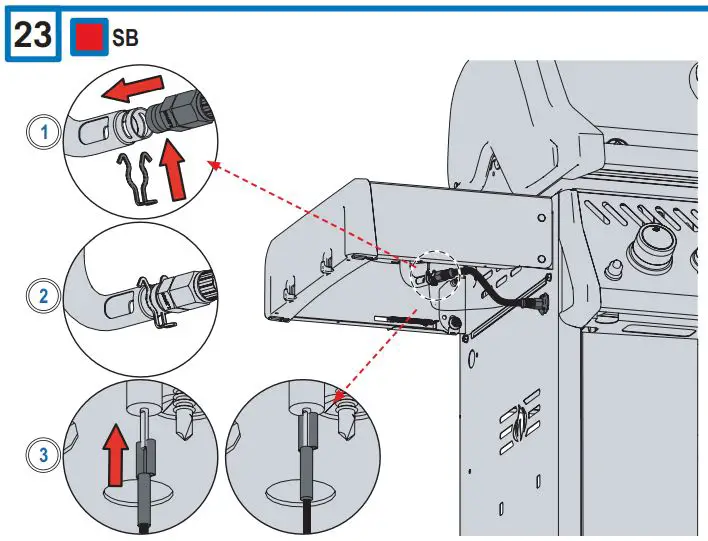 23
SB
1
2
3