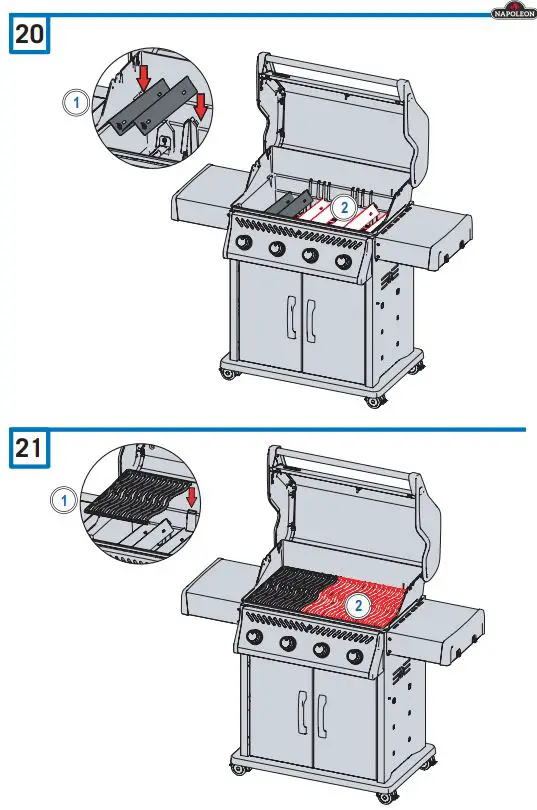 NAPOLEON

20

1

2

21

1

2