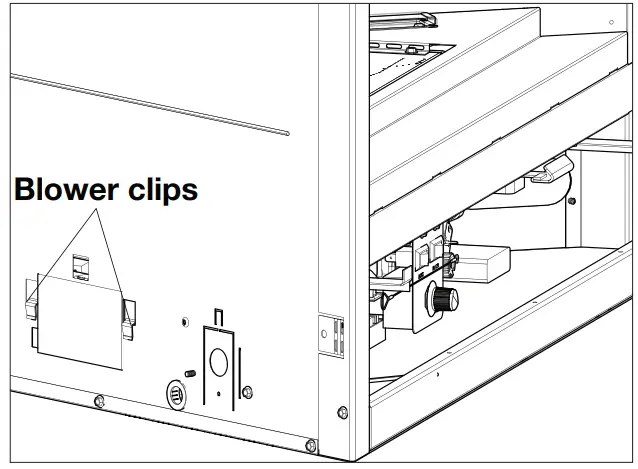 Blower clips