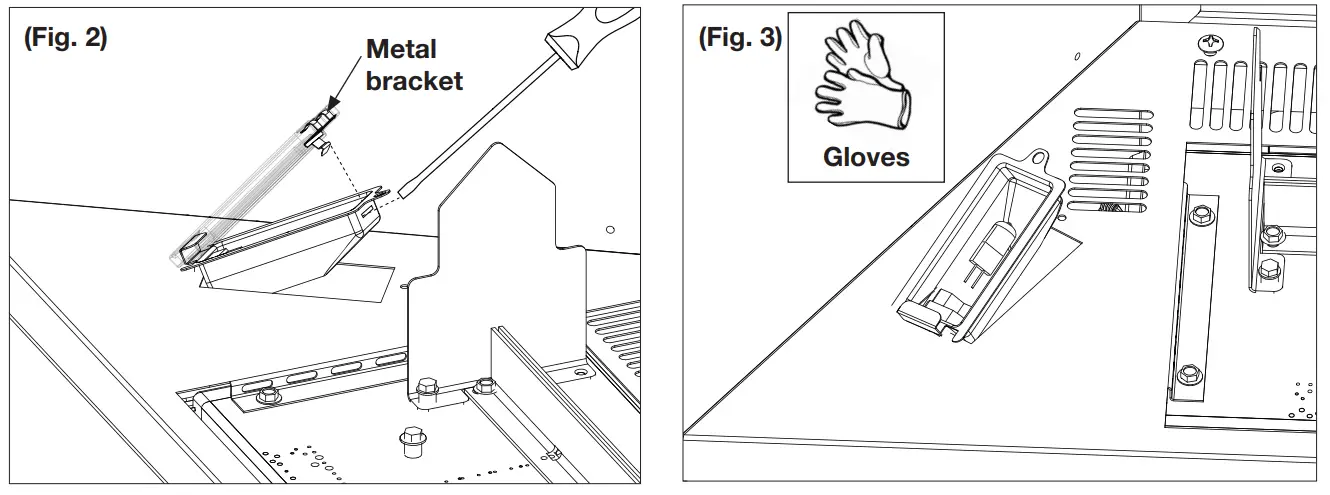 (Fig. 2)

Metal bracket

(Fig. 3)

Gloves