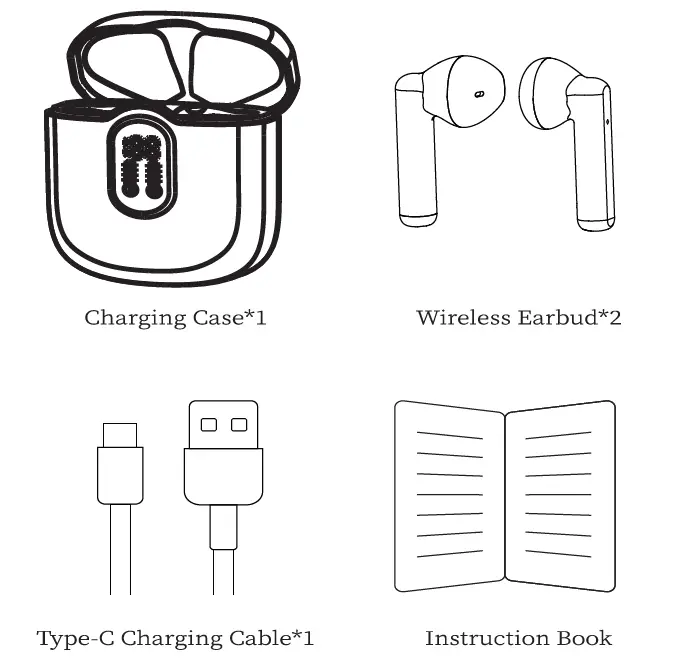 Charging Case*1

Wireless Earbud*2

Type-C Charging Cable*1

Instruction Book