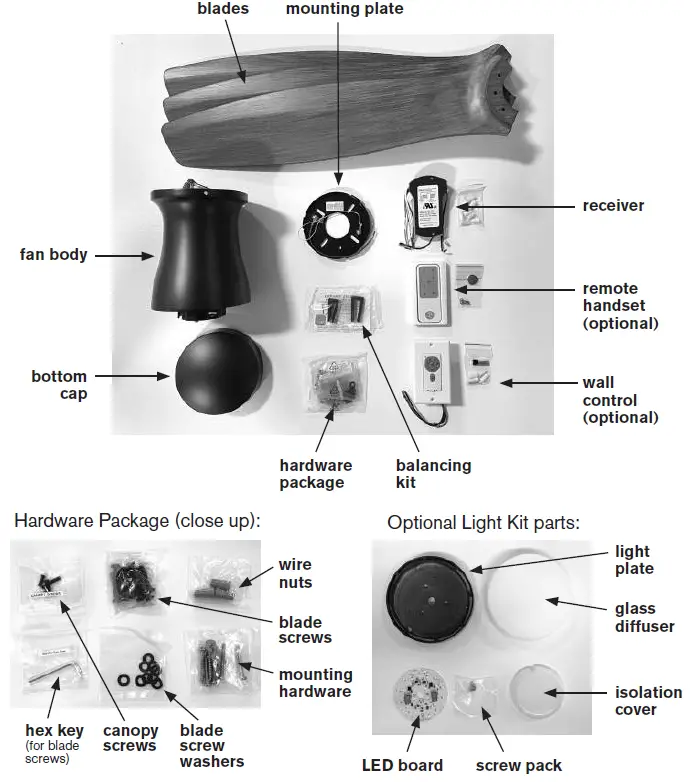 blades

mounting plate

receiver

fan body

remote handset (optional)

bottom cap

wall control (optional)

hardware package

balancing kit

Hardware Package (close up):

wire nuts

blade screws

mounting hardware

hex key (for blade screws)

canopy screws

blade screw washers

Optional Light Kit parts:

light plate

glass diffuser

isolation cover

LED board

screw pack