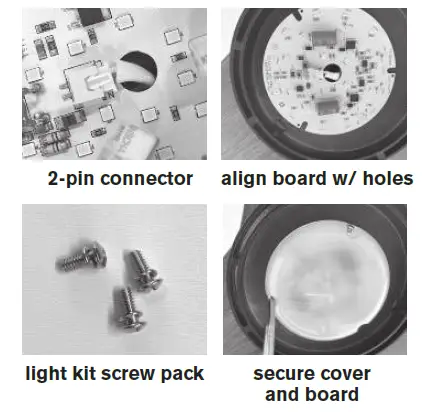 2-pin connector

align board w/ holes

light kit screw pack

secure cover and board