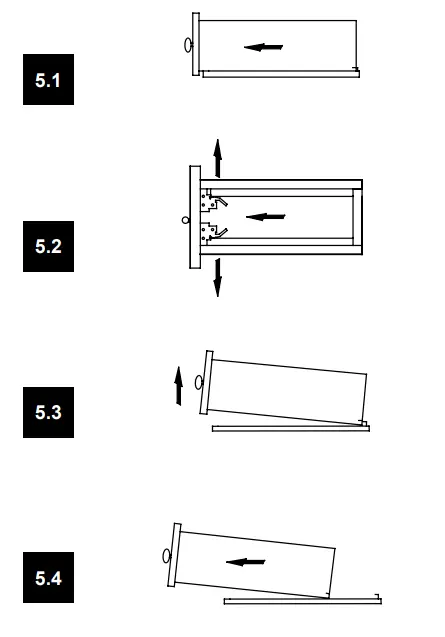 5.1

5.2

5.3

5.4