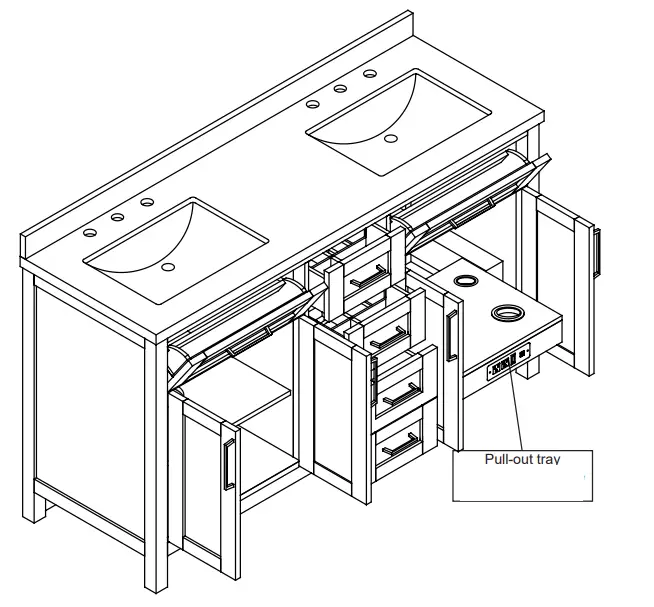 Pull-out tray