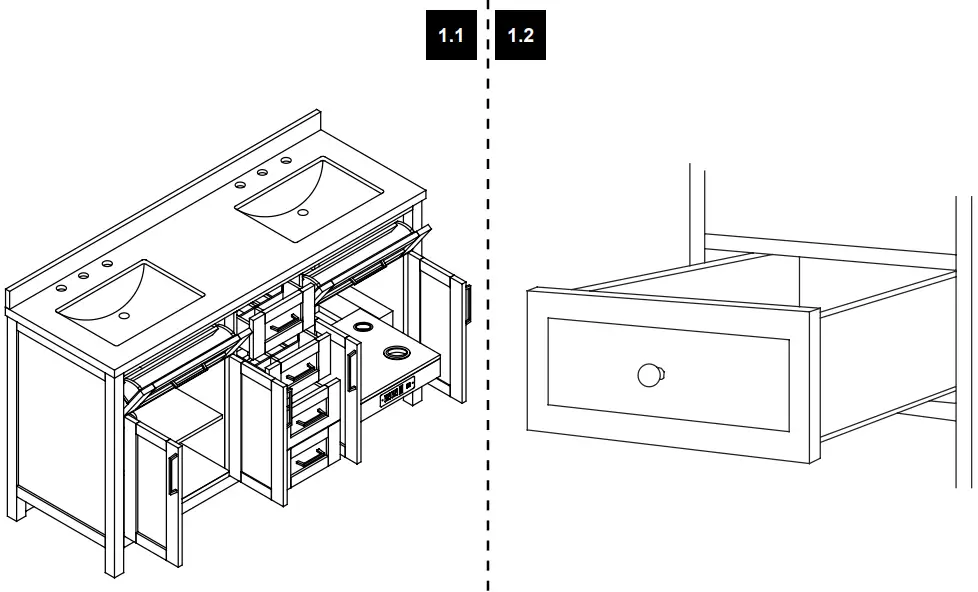 1.1

1.2