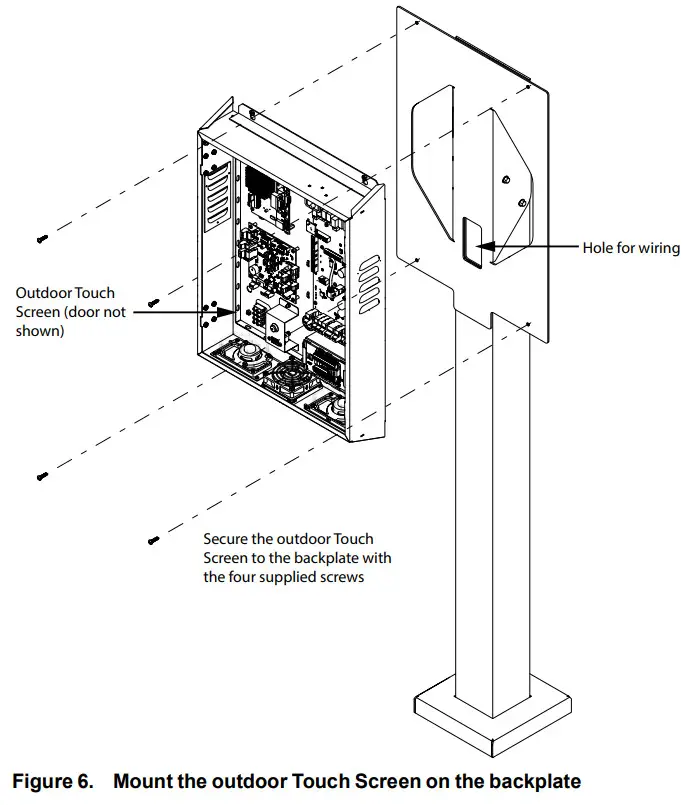 Hole for wiring

Outdoor Touch Screen (door not shown)

Secure the outdoor Touch Screen to the backplate with the four supplied screws

Figure 6. Mount the outdoor Touch Screen on the backplate