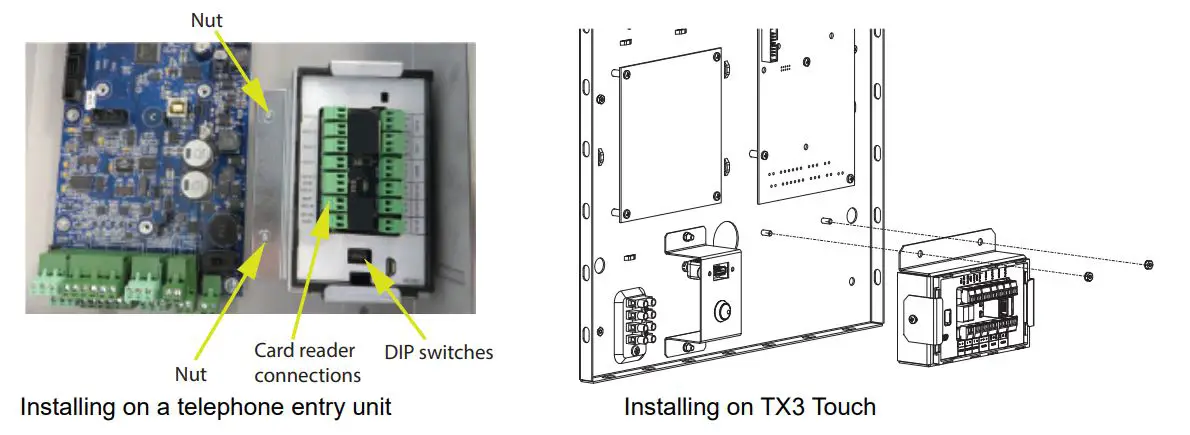 Nut

Nut

Card reader connections

DIP switches

Installing on a telephone entry unit

Installing on TX3 Touch