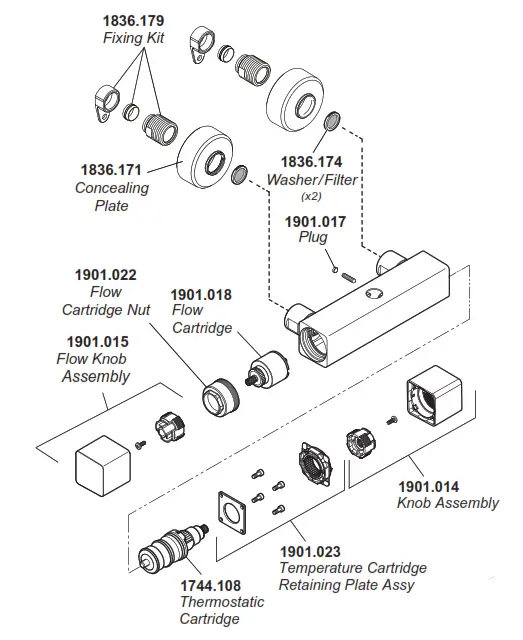 1836.179
Fixing Kit

1836.171
Concealing Plate

1836.174
Washer/Filter
(x2)

1901.017
Plug

1901.022
Flow Cartridge Nut

1901.018
Flow Cartridge

1901.015
Flow Knob Assembly

1901.014
Knob Assembly

1901.023
Temperature Cartridge Retaining Plate Assy

1744.108
Thermostatic Cartridge