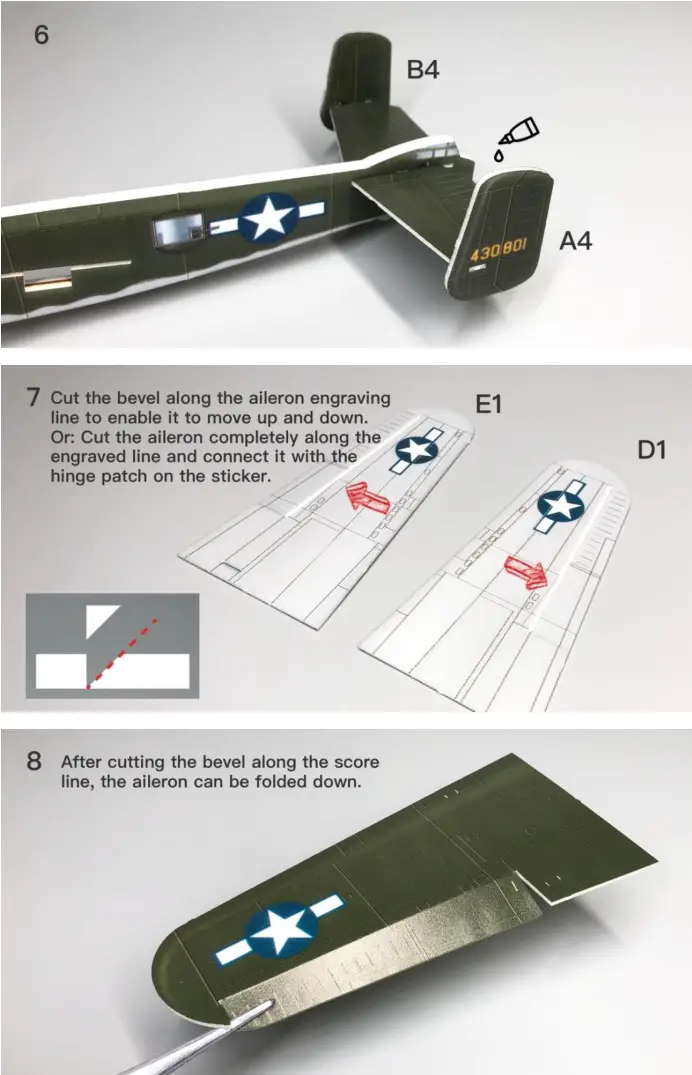 6

B4

430801

A4

7 Cut the bevel along the aileron engraving line to enable it to move up and down. Or: Cut the aileron completely along the engraved line and connect it with the hinge patch on the sticker.

E1

D1

8 After cutting the bevel along the score line, the aileron can be folded down.