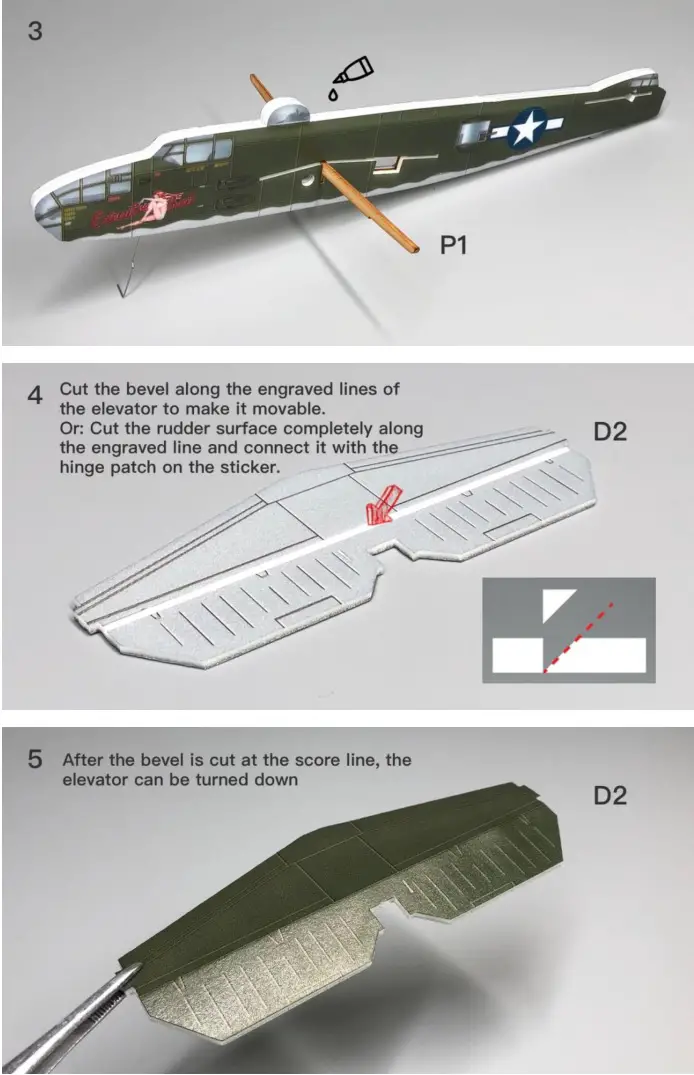 3

P1

4 Cut the bevel along the engraved lines of the elevator to make it movable.
Or: Cut the rudder surface completely along the engraved line and connect it with the hinge patch on the sticker.

D2

5 After the bevel is cut at the score line, the elevator can be turned down

D2