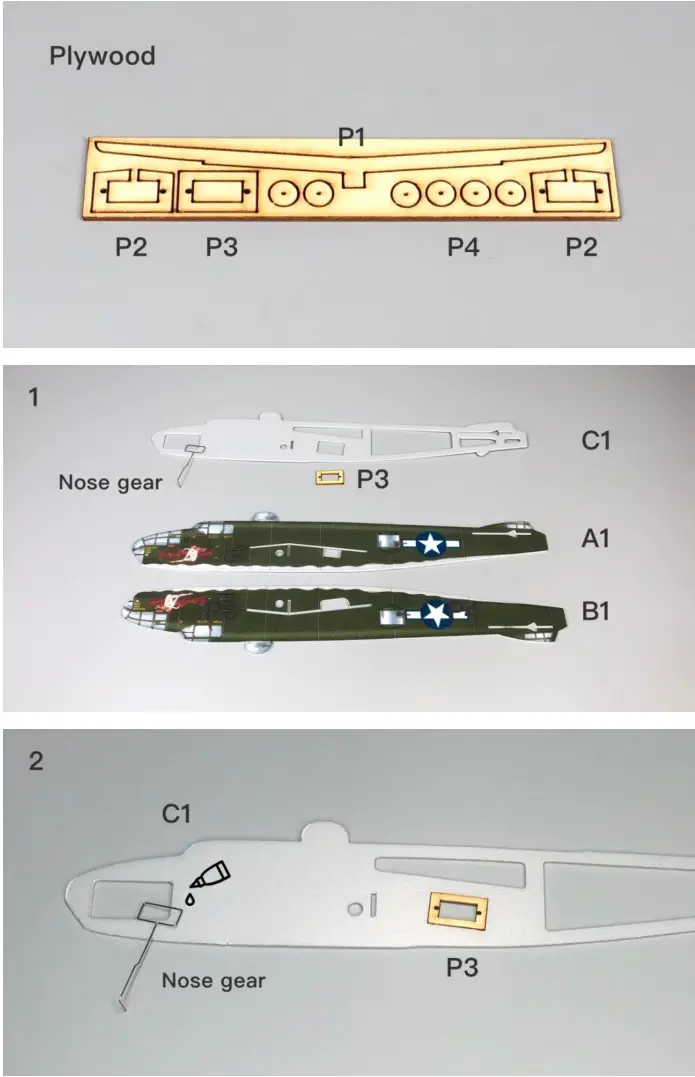 Plywood

P1

P2 P3 P4 P2

1

C1

Nose gear

P3

A1

B1

2

C1

Nose gear

P3