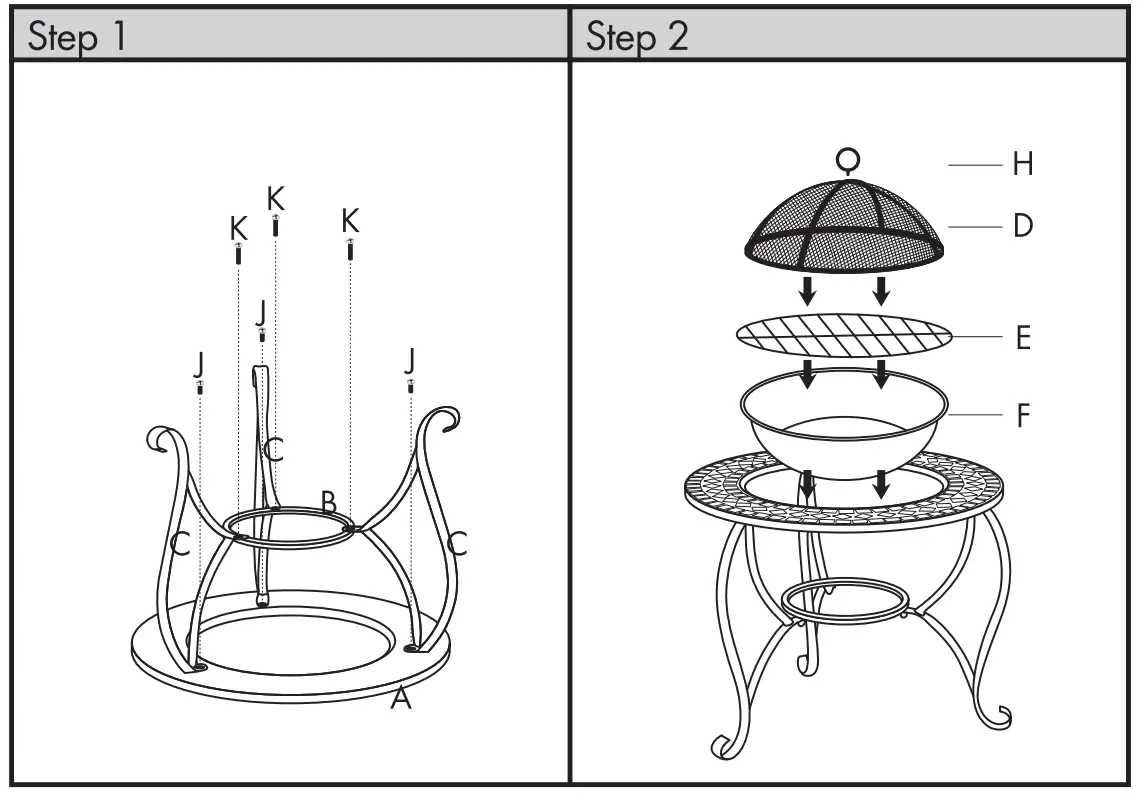 Step 1

K
K
K
J
J
J
C
B
C
C
A

Step 2

H
D
E
F