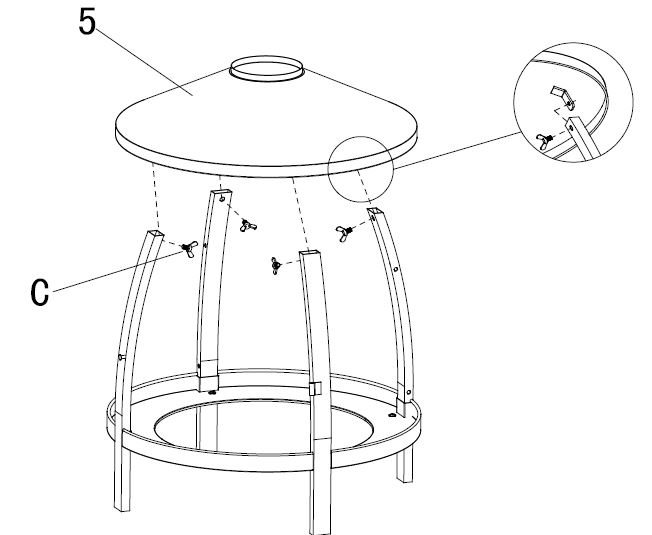 5

C