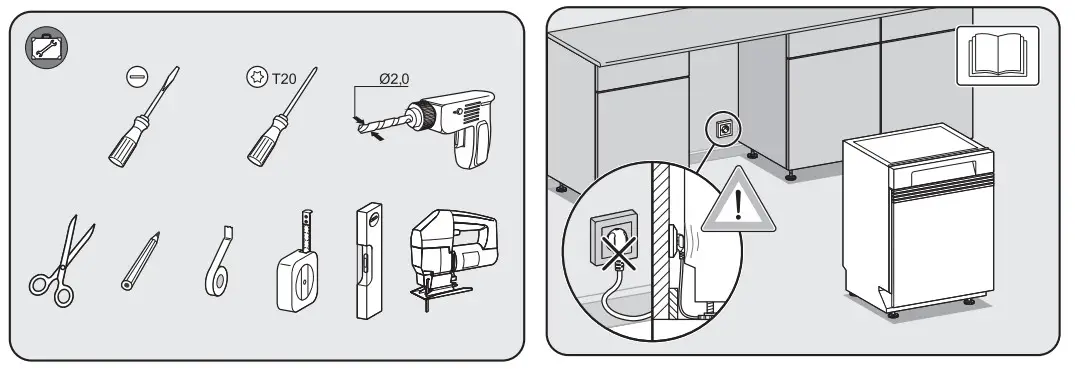 T20

Ø2,0