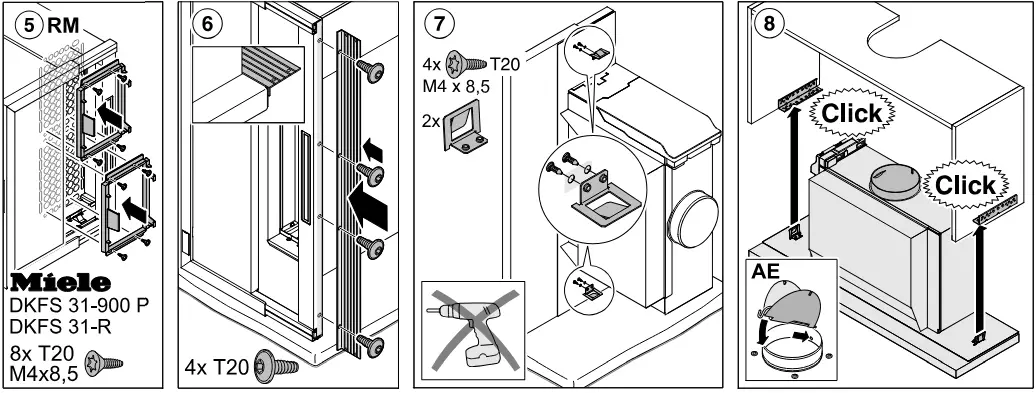 5 RM

Miele
DKFS 31-900 P
DKFS 31-R
8x T20
M4x8,5

6

4x T20

7

4x T20
M4 x 8,5
2x

8

Click

Click

AE