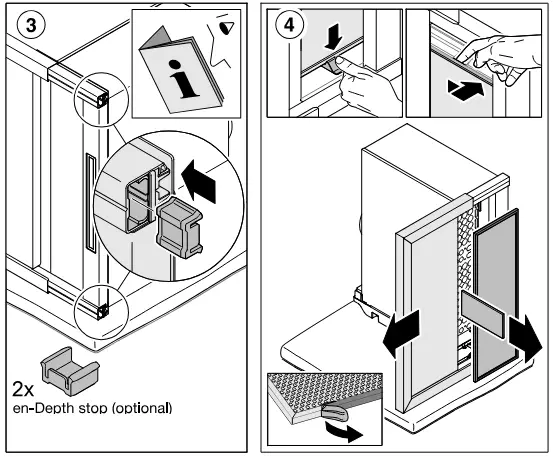 3

i

2x
en-Depth stop (optional)

4