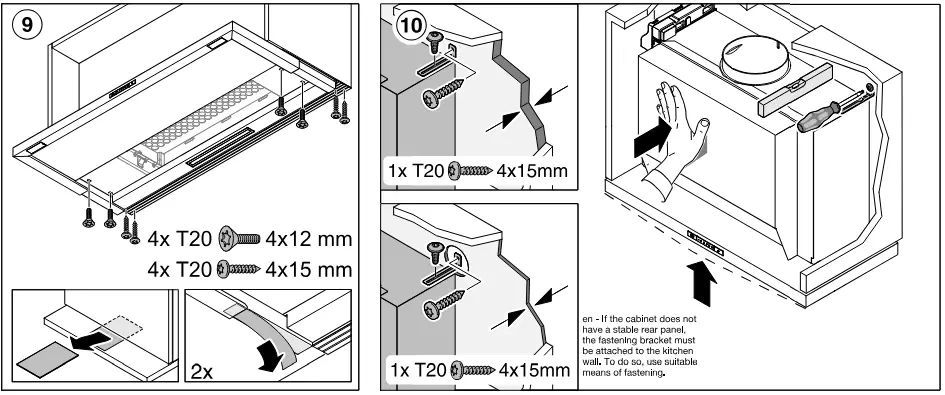 9

4x T20 4x12 mm
4x T20 4x15 mm

2x

10

1x T20 4x15mm

1x T20 4x15mm

en - If the cabinet does not have a stable rear panel, the fastening bracket must be attached to the kitchen wall. To do so, use suitable means of fastening.