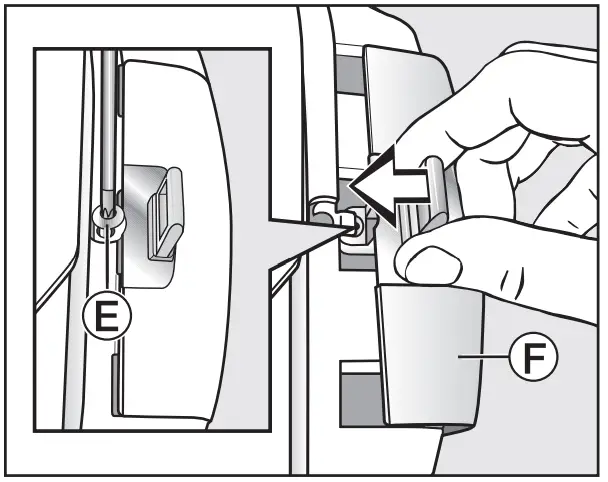 E

F