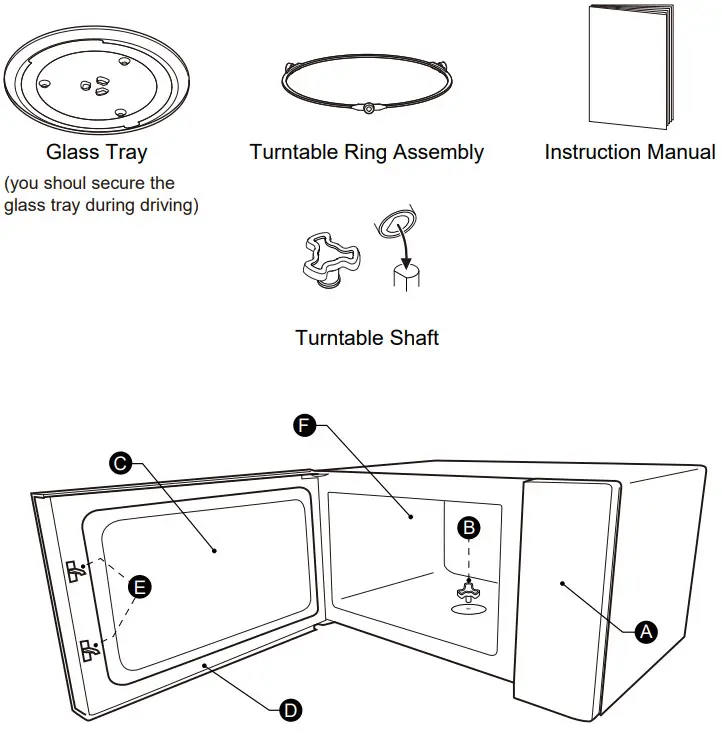 Glass Tray
(you shoul secure the glass tray during driving)

Turntable Ring Assembly

Instruction Manual

Turntable Shaft

F
C
B
E
A
D