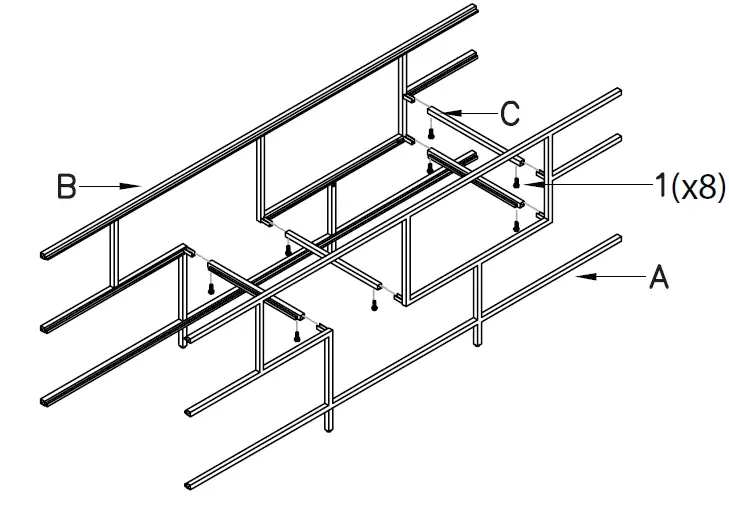 C
B
1(x8)
A