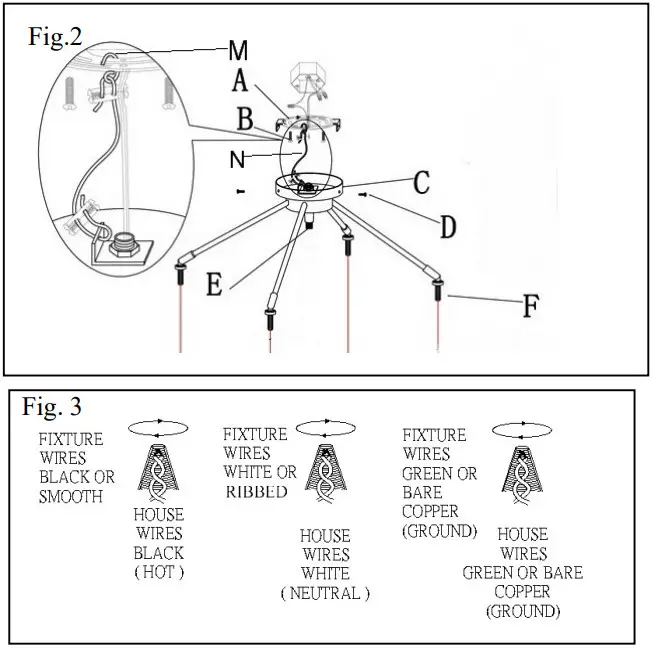 Fig.2

M

A

B

N

C

D

E

F

Fig. 3

FIXTURE WIRES BLACK OR SMOOTH

HOUSE WIRES BLACK ( HOT )

FIXTURE WIRES WHITE OR RIBBED

HOUSE WIRES WHITE ( NEUTRAL )

FIXTURE WIRES GREEN OR BARE COPPER (GROUND)

HOUSE WIRES GREEN OR BARE COPPER (GROUND)